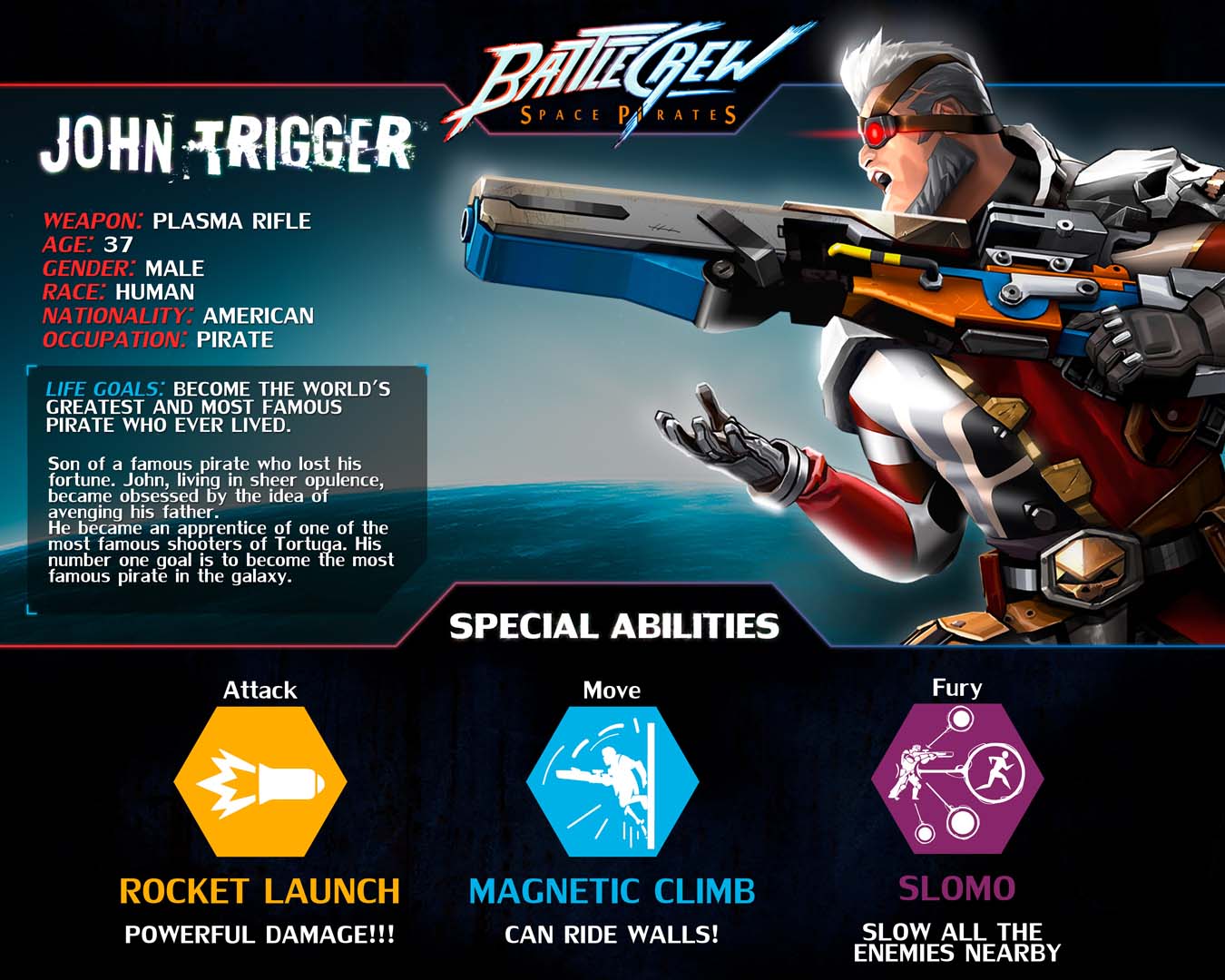 BATTLECREW
SPACE PIRATES

JOHN TRIGGER

WEAPON: PLASMA RIFLE
AGE: 37
GENDER: MALE
RACE: HUMAN
NATIONALITY: AMERICAN
OCCUPATION: PIRATE

LIFE GOALS: BECOME THE WORLD'S GREATEST AND MOST FAMOUS PIRATE WHO EVER LIVED.

Son of a famous pirate who lost his fortune. John, living in sheer opulence, became obsessed by the idea of avenging his father.
He became an apprentice of one of the most famous shooters of Tortuga. His number one goal is to become the most famous pirate in the galaxy.

SPECIAL ABILITIES

Attack
ROCKET LAUNCH
POWERFUL DAMAGE!!!

Move
MAGNETIC CLIMB
CAN RIDE WALLS!

Fury
SLOMO
SLOW ALL THE ENEMIES NEARBY